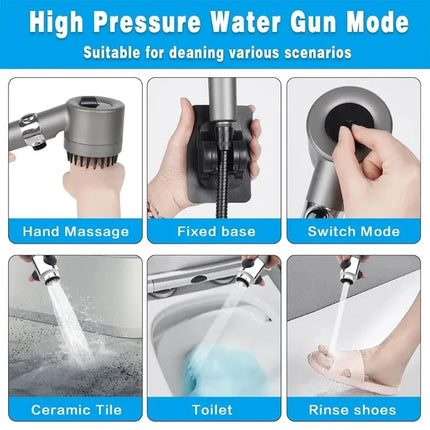 High Pressure Water Gun Mode
Suitable for deaning various scenarios

Hand Massage
Fixed base
Switch Mode

Ceramic Tile
Toilet
Rinse shoes