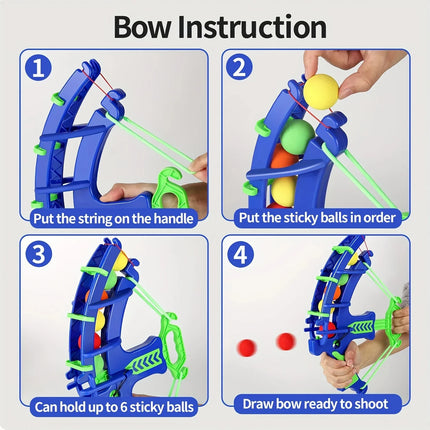 Bow Instruction

1
Put the string on the handle

2
Put the sticky balls in order

3
Can hold up to 6 sticky balls

4
Draw bow ready to shoot