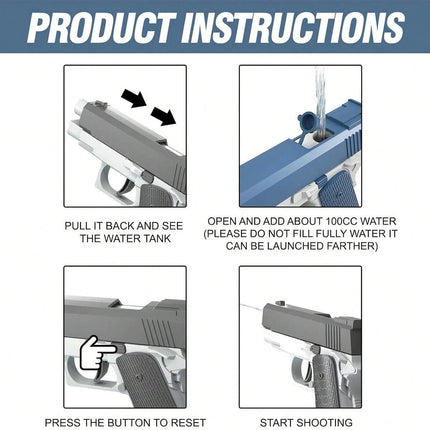 PRODUCT INSTRUCTIONS

PULL IT BACK AND SEE THE WATER TANK

OPEN AND ADD ABOUT 100CC WATER (PLEASE DO NOT FILL FULLY WATER IT CAN BE LAUNCHED FARTHER)

PRESS THE BUTTON TO RESET

START SHOOTING