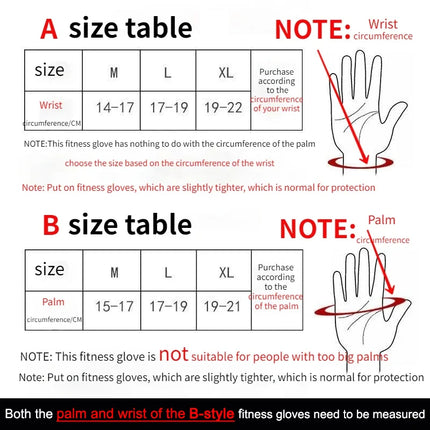 A size table

NOTE: Wrist circumference

| size | M | L | XL | Purchase according to the circumference of your wrist |
|---|---|---|---|---|
| Wrist circumference/CM | 14-17 | 17-19 | 19-22 | |

NOTE:This fitness glove has nothing to do with the circumference of the palm

choose the size based on the circumference of the wrist

Note: Put on fitness gloves, which are slightly tighter, which is normal for protection

B size table

NOTE: Palm circumference

| size | M | L | XL | Purchase according to the circumference of the palm |
|---|---|---|---|---|
| Palm circumference/CM | 15-17 | 17-19 | 19-21 | |

NOTE: This fitness glove is not suitable for people with too big palms

Note: Put on fitness gloves, which are slightly tighter, which is normal for protection

Both the palm and wrist of the B-style fitness gloves need to be measured