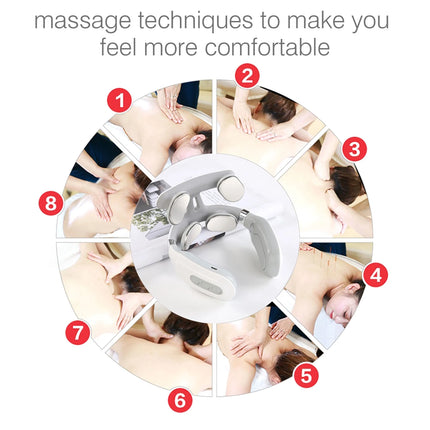 massage techniques to make you feel more comfortable

1

2

3

4

5

6

7

8