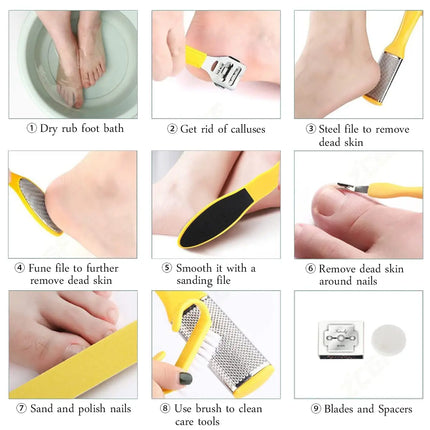 ① Dry rub foot bath

② Get rid of calluses

③ Steel file to remove dead skin

④ Fune file to further remove dead skin

⑤ Smooth it with a sanding file

⑥ Remove dead skin around nails

⑦ Sand and polish nails

⑧ Use brush to clean care tools

⑨ Blades and Spacers