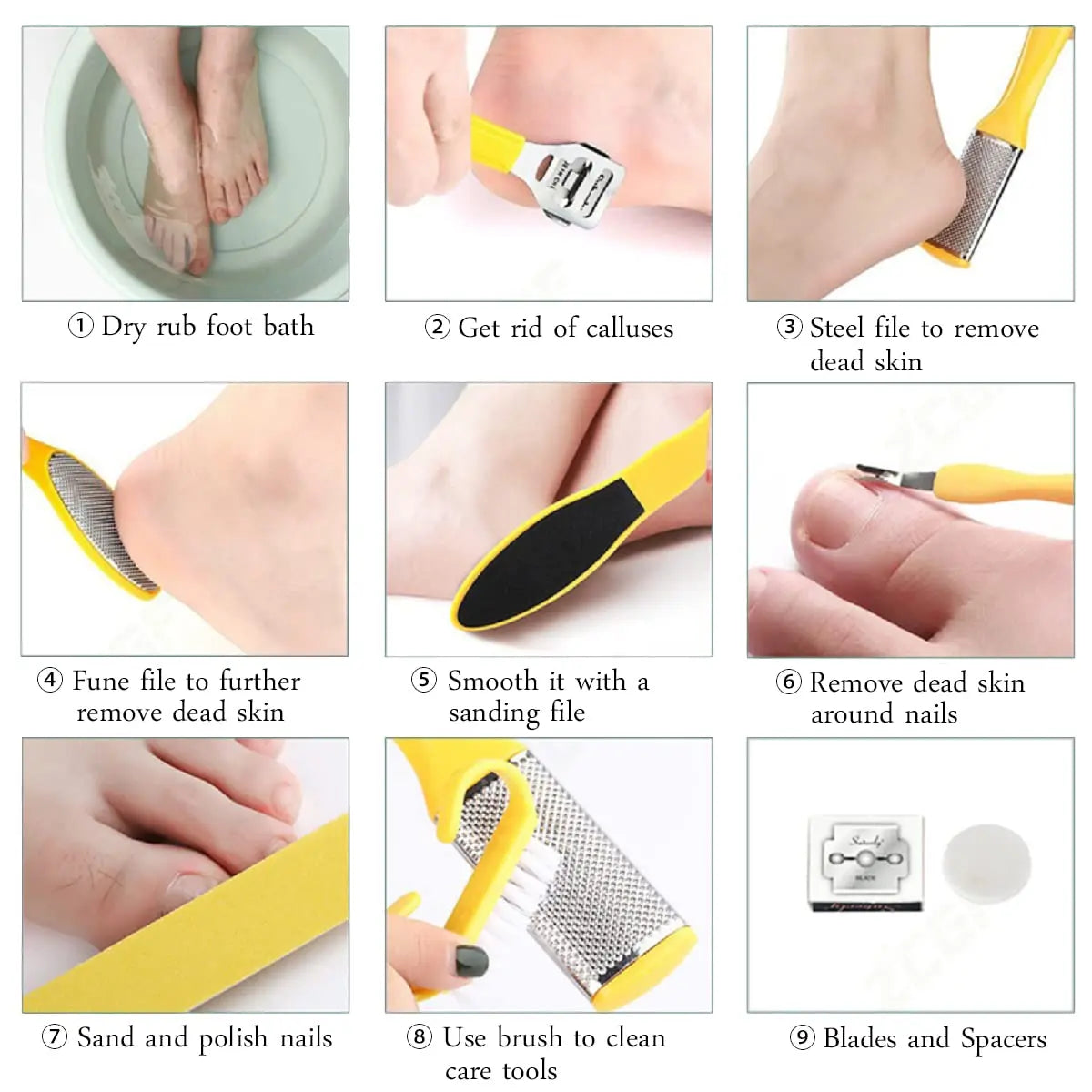 ① Dry rub foot bath

② Get rid of calluses

③ Steel file to remove dead skin

④ Fune file to further remove dead skin

⑤ Smooth it with a sanding file

⑥ Remove dead skin around nails

⑦ Sand and polish nails

⑧ Use brush to clean care tools

⑨ Blades and Spacers