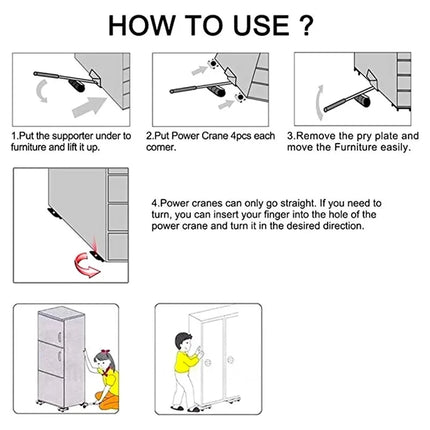 HOW TO USE ?

1.Put the supporter under to furniture and lift it up.

2.Put Power Crane 4pcs each corner.

3.Remove the pry plate and move the Furniture easily.

4.Power cranes can only go straight. If you need to turn, you can insert your finger into the hole of the power crane and turn it in the desired direction.