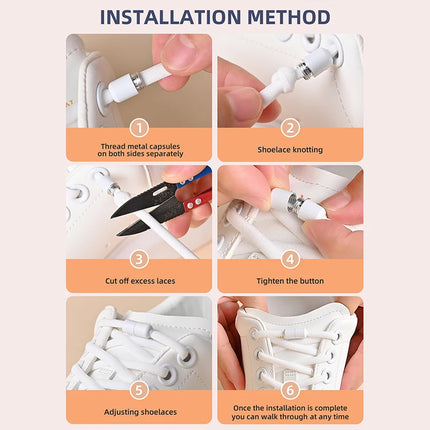 INSTALLATION METHOD

1
Thread metal capsules on both sides separately

2
Shoelace knotting

3
Cut off excess laces

4
Tighten the button

5
Adjusting shoelaces

6
Once the installation is complete you can walk through at any time