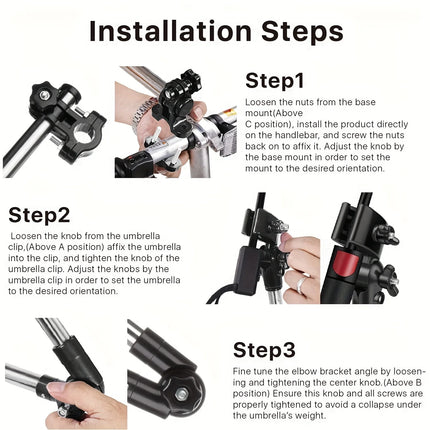 Installation Steps

Step1

Loosen the nuts from the base mount(Above C position), install the product directly on the handlebar, and screw the nuts back on to affix it. Adjust the knob by the base mount in order to set the mount to the desired orientation.

Step2

Loosen the knob from the umbrella clip,(Above A position) affix the umbrella into the clip, and tighten the knob of the umbrella clip. Adjust the knobs by the umbrella clip in order to set the umbrella to the desired orientation.

Step3

Fine tune the elbow bracket angle by loosening and tightening the center knob.(Above B position) Ensure this knob and all screws are properly tightened to avoid a collapse under the umbrella's weight.