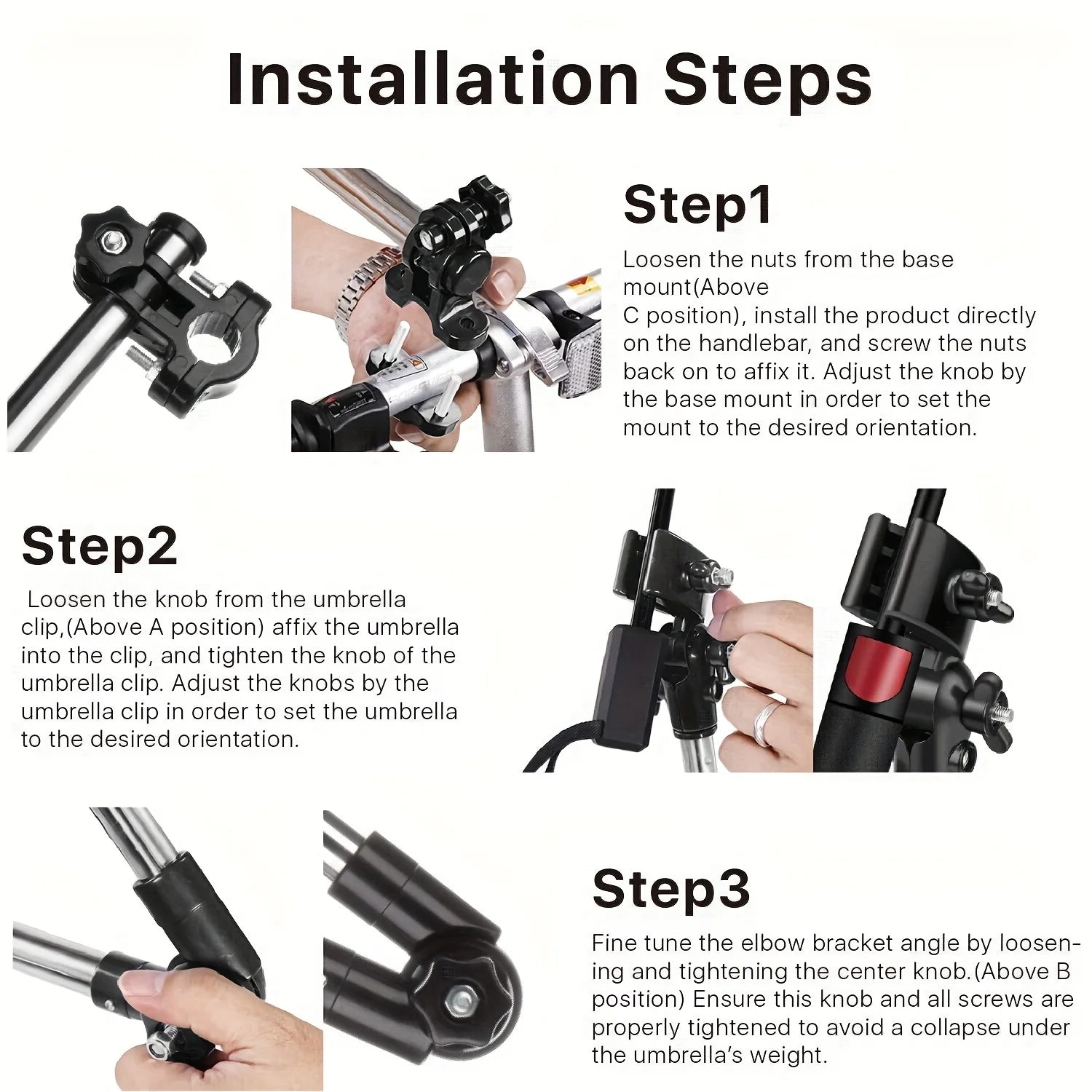 Installation Steps

Step1

Loosen the nuts from the base mount(Above C position), install the product directly on the handlebar, and screw the nuts back on to affix it. Adjust the knob by the base mount in order to set the mount to the desired orientation.

Step2

Loosen the knob from the umbrella clip,(Above A position) affix the umbrella into the clip, and tighten the knob of the umbrella clip. Adjust the knobs by the umbrella clip in order to set the umbrella to the desired orientation.

Step3

Fine tune the elbow bracket angle by loosening and tightening the center knob.(Above B position) Ensure this knob and all screws are properly tightened to avoid a collapse under the umbrella's weight.